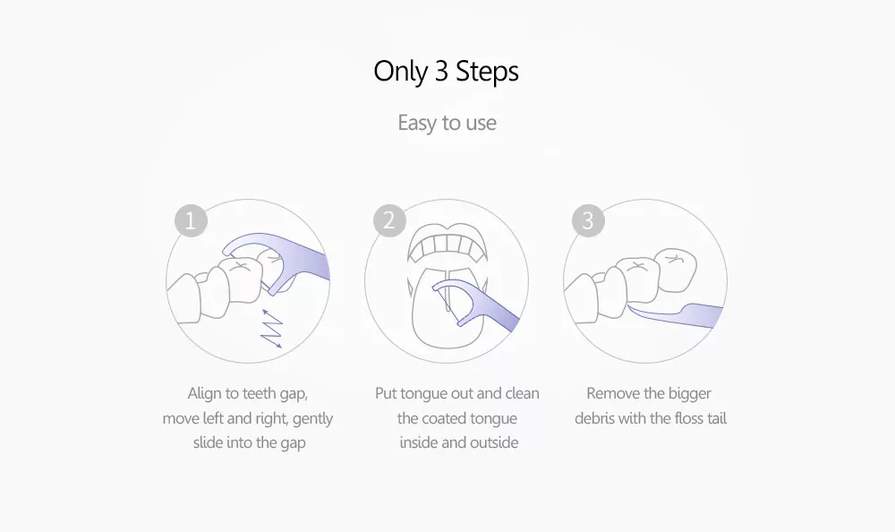 Only 3 Steps

Easy to use

1

Align to teeth gap, move left and right, gently slide into the gap

2

Put tongue out and clean the coated tongue inside and outside

3

Remove the bigger debris with the floss tail